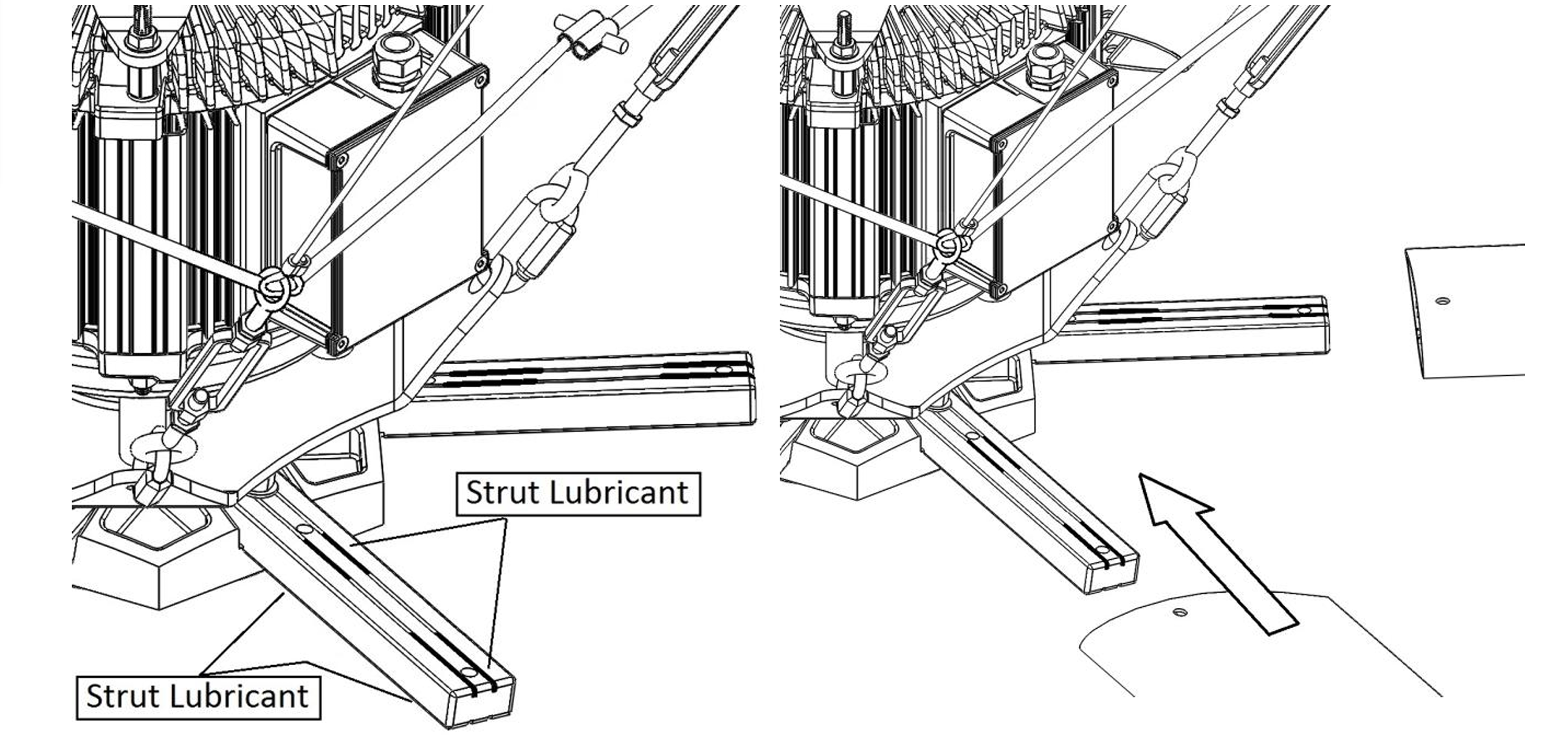 Strut Lubricant

Strut Lubricant