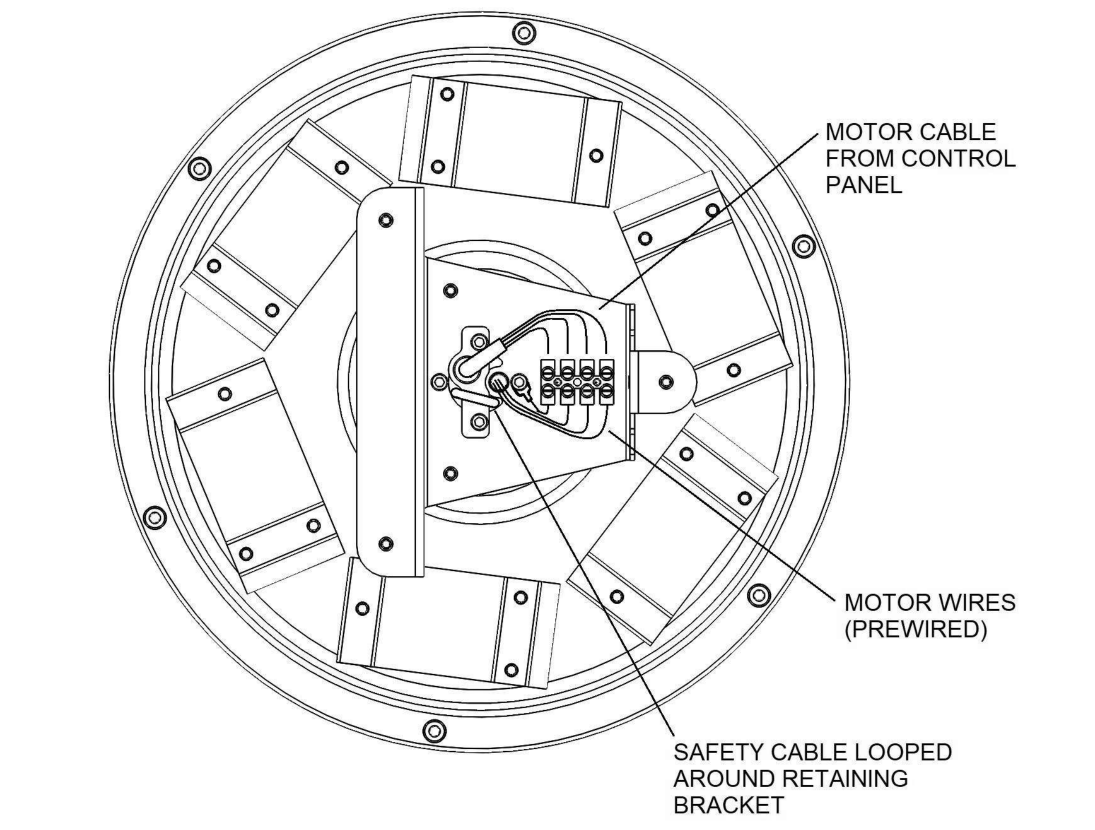 MOTOR CABLE FROM CONTROL PANEL

MOTOR WIRES (PREWIRED)

SAFETY CABLE LOOPED AROUND RETAINING BRACKET